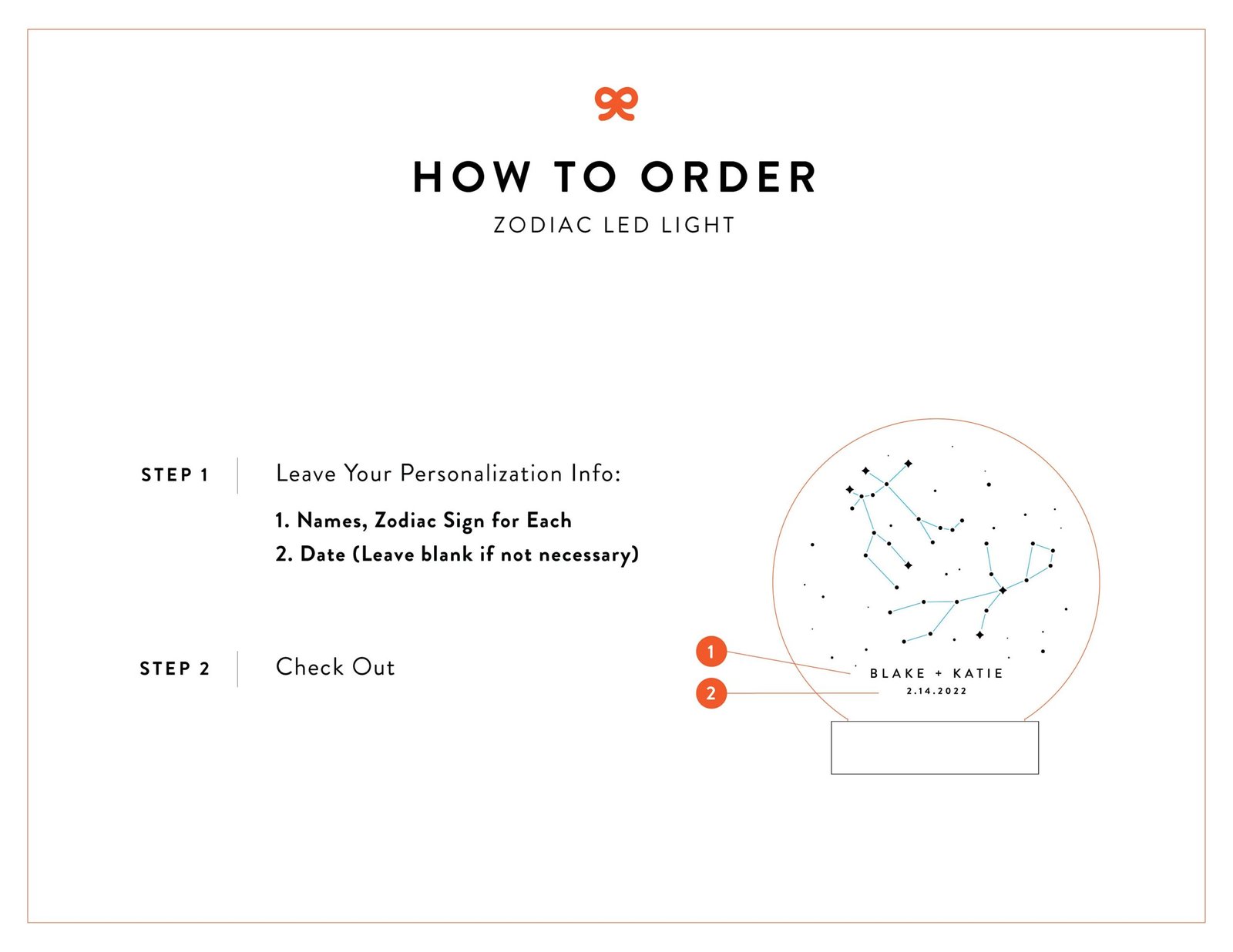 HOW TO ORDER

ZODIAC LED LIGHT

STEP 1

Leave Your Personalization Info:

1. Names, Zodiac Sign for Each
2. Date (Leave blank if not necessary)

STEP 2

Check Out

1

2

BLAKE + KATIE
2.14.2022